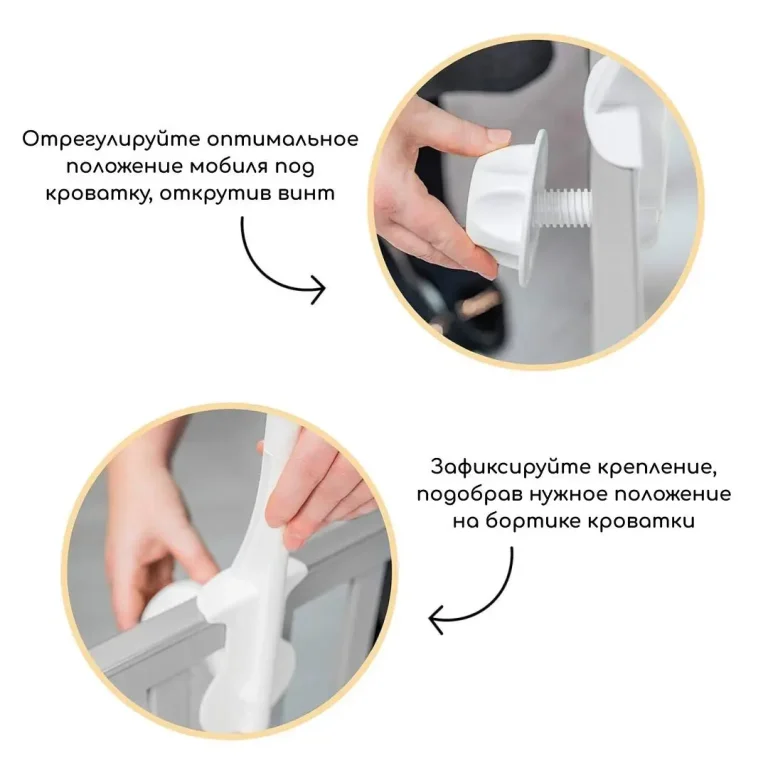 Отрегулируйте оптимальное положение мобиля под кроватку, открутив винт

Зафиксируйте крепление, подобрав нужное положение на бортике кроватки